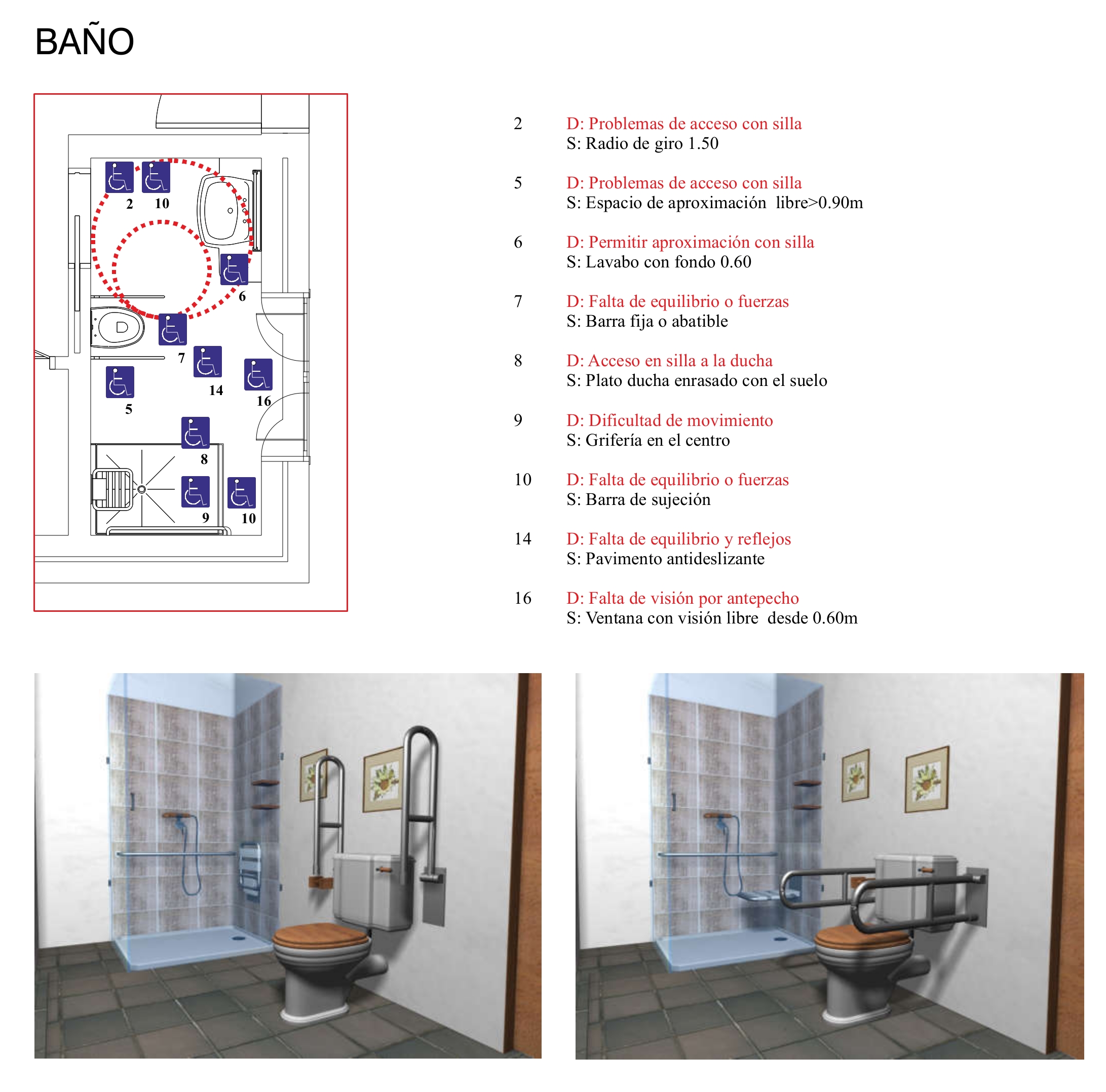 BAÑO

2 10

6

7

14

16

5

8

9 10

2 D: Problemas de acceso con silla
S: Radio de giro 1.50

5 D: Problemas de acceso con silla
S: Espacio de aproximación libre>0.90m

6 D: Permitir aproximación con silla
S: Lavabo con fondo 0.60

7 D: Falta de equilibrio o fuerzas
S: Barra fija o abatible

8 D: Acceso en silla a la ducha
S: Plato ducha enrasado con el suelo

9 D: Dificultad de movimiento
S: Grifería en el centro

10 D: Falta de equilibrio o fuerzas
S: Barra de sujeción

14 D: Falta de equilibrio y reflejos
S: Pavimento antideslizante

16 D: Falta de visión por antepecho
S: Ventana con visión libre desde 0.60m